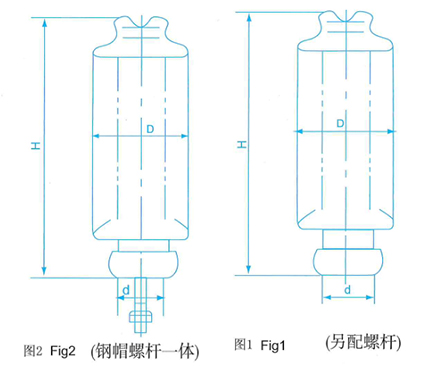 H

D

d

图2 Fig2 (钢帽螺杆一体)

H

D

d

图1 Fig1 (另配螺杆)